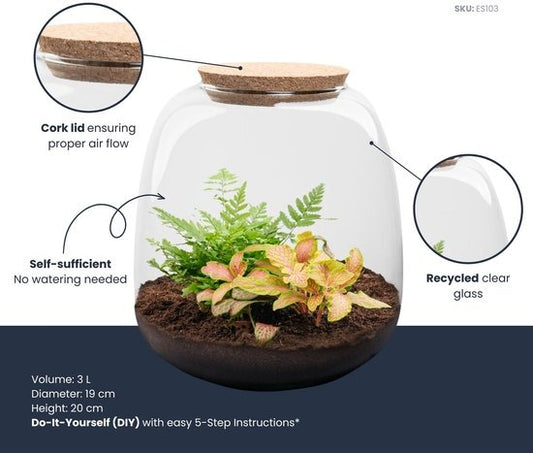 SKU: ES103

Cork lid ensuring proper air flow

Self-sufficient
No watering needed

Recycled clear glass

Volume: 3 L
Diameter: 19 cm
Height: 20 cm
Do-It-Yourself (DIY) with easy 5-Step Instructions*